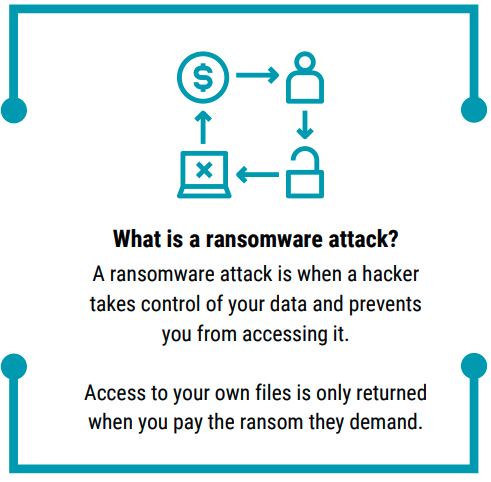 $

What is a ransomware attack?

A ransomware attack is when a hacker takes control of your data and prevents you from accessing it.

Access to your own files is only returned when you pay the ransom they demand.